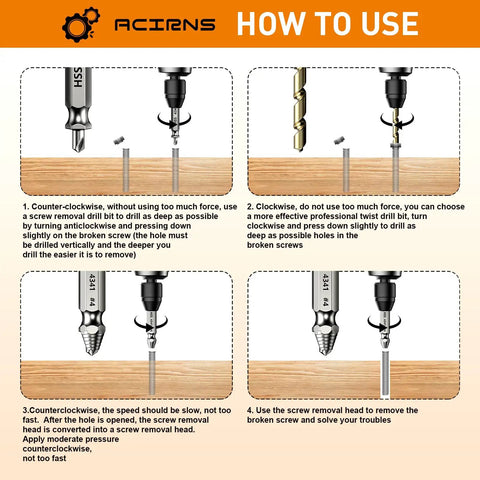 ACIRNS HOW TO USE

HSS

1. Counter-clockwise, without using too much force, use a screw removal drill bit to drill as deep as possible by turning anticlockwise and pressing down slightly on the broken screw (the hole must be drilled vertically and the deeper you drill the easier it is to remove)

2. Clockwise, do not use too much force, you can choose a more effective professional twist drill bit, turn clockwise and press down slightly to drill as deep as possible holes in the broken screws

4341 #4

3.Counterclockwise, the speed should be slow, not too fast. After the hole is opened, the screw removal head is converted into a screw removal head. Apply moderate pressure counterclockwise, not too fast

4341 #4

4. Use the screw removal head to remove the broken screw and solve your troubles