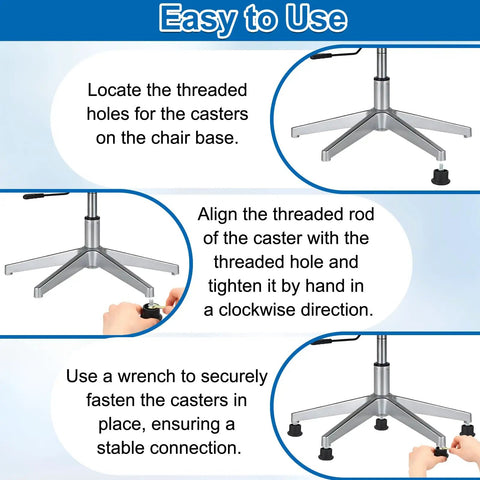 Easy to Use

Locate the threaded holes for the casters on the chair base.

Align the threaded rod of the caster with the threaded hole and tighten it by hand in a clockwise direction.

Use a wrench to securely fasten the casters in place, ensuring a stable connection.