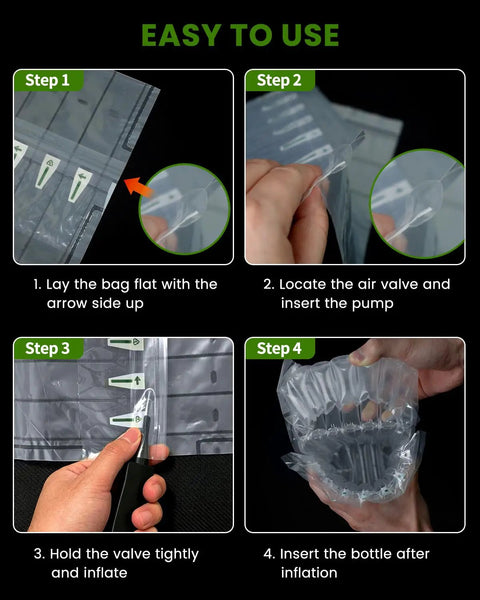 EASY TO USE

Step 1

1. Lay the bag flat with the arrow side up

Step 2

2. Locate the air valve and insert the pump

Step 3

3. Hold the valve tightly and inflate

Step 4

4. Insert the bottle after inflation