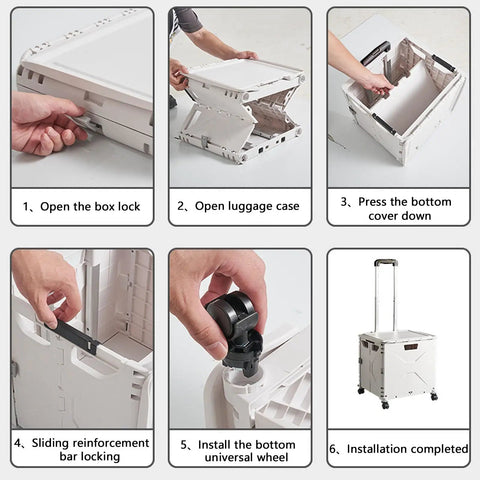 1、Open the box lock

2、Open luggage case

3、Press the bottom cover down

4、Sliding reinforcement bar locking

5、Install the bottom universal wheel

6、Installation completed