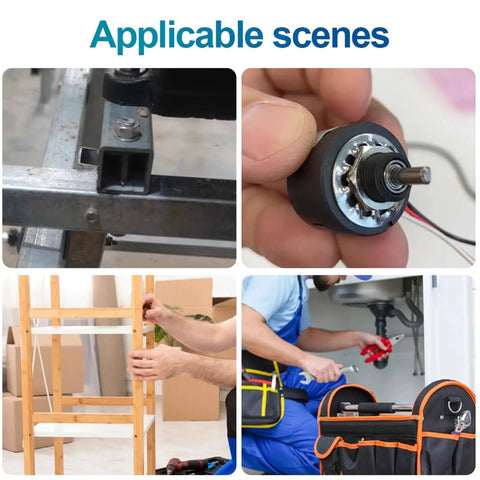 Applicable scenes