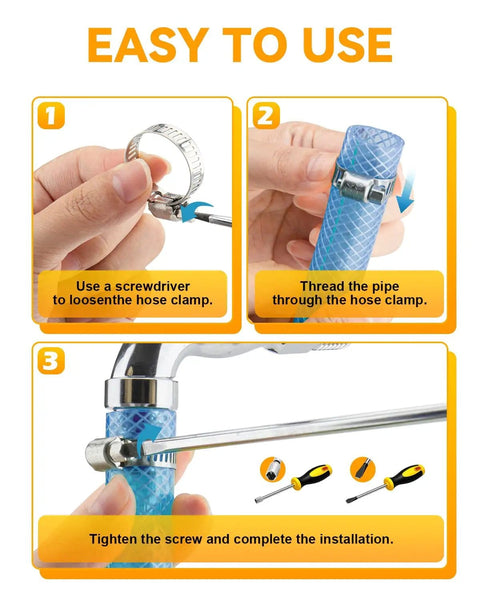 EASY TO USE

1

Use a screwdriver to loosenthe hose clamp.

2

Thread the pipe through the hose clamp.

3

Tighten the screw and complete the installation.