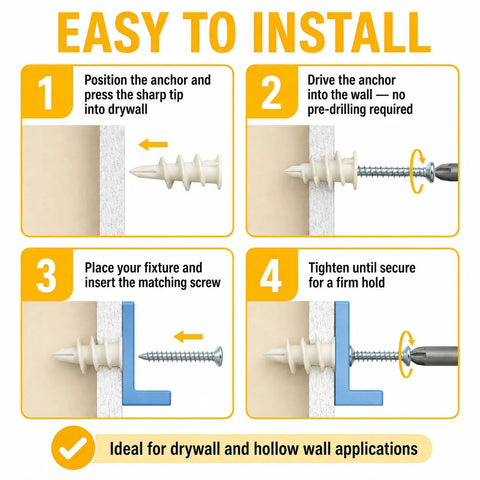 EASY TO INSTALL

1 Position the anchor and press the sharp tip into drywall

2 Drive the anchor into the wall — no pre-drilling required

3 Place your fixture and insert the matching screw

4 Tighten until secure for a firm hold

Ideal for drywall and hollow wall applications