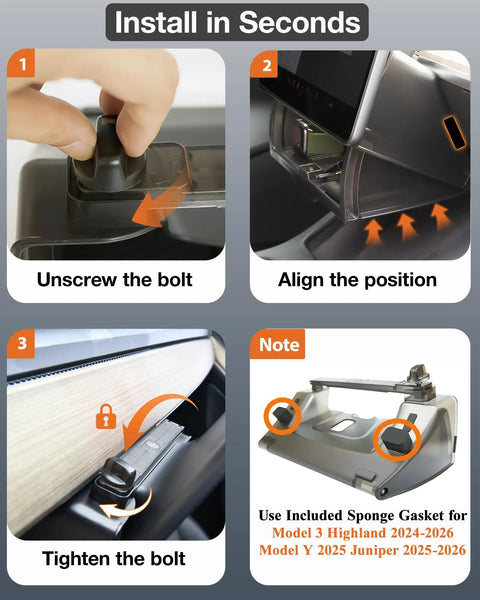 Install in Seconds

1

Unscrew the bolt

2

Align the position

3

Tighten the bolt

Note

Use Included Sponge Gasket for
Model 3 Highland 2024-2026
Model Y 2025 Juniper 2025-2026