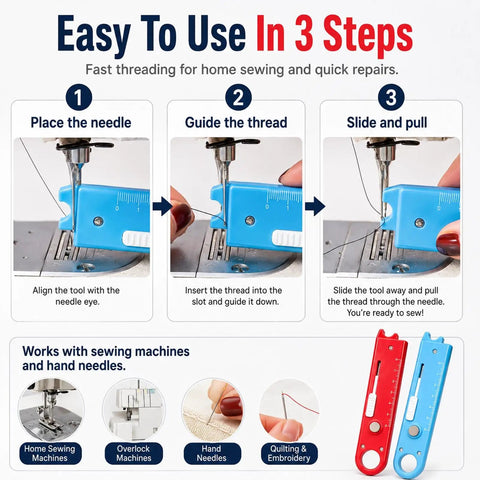 Easy To Use In 3 Steps

Fast threading for home sewing and quick repairs.

1
Place the needle

Align the tool with the needle eye.

2
Guide the thread

Insert the thread into the slot and guide it down.

3
Slide and pull

Slide the tool away and pull the thread through the needle. You're ready to sew!

Works with sewing machines and hand needles.

Home Sewing Machines

Overlock Machines

Hand Needles

Quilting & Embroidery