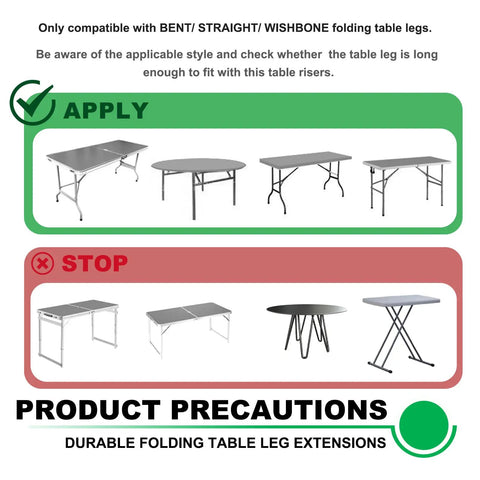 Only compatible with BENT/ STRAIGHT/ WISHBONE folding table legs.

Be aware of the applicable style and check whether the table leg is long enough to fit with this table risers.

APPLY

STOP

PRODUCT PRECAUTIONS

DURABLE FOLDING TABLE LEG EXTENSIONS