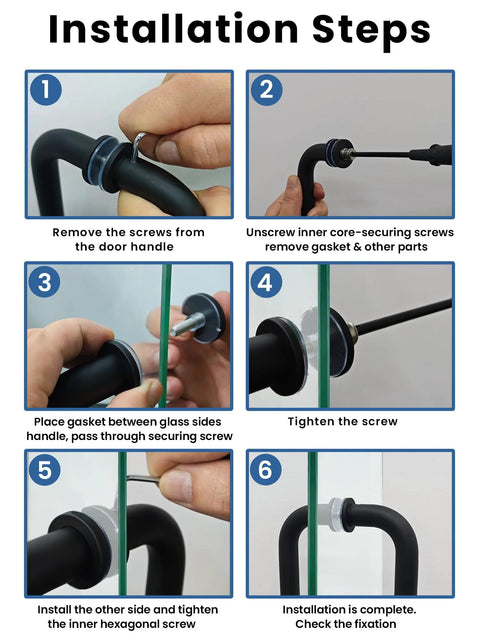 Installation Steps

1

Remove the screws from the door handle

2

Unscrew inner core-securing screws remove gasket & other parts

3

Place gasket between glass sides handle, pass through securing screw

4

Tighten the screw

5

Install the other side and tighten the inner hexagonal screw

6

Installation is complete. Check the fixation