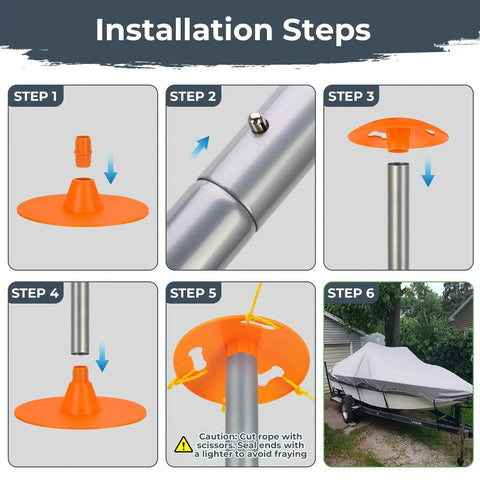 Installation Steps

STEP 1

STEP 2

STEP 3

STEP 4

STEP 5

Caution: Cut rope with scissors. Seal ends with a lighter to avoid fraying

STEP 6