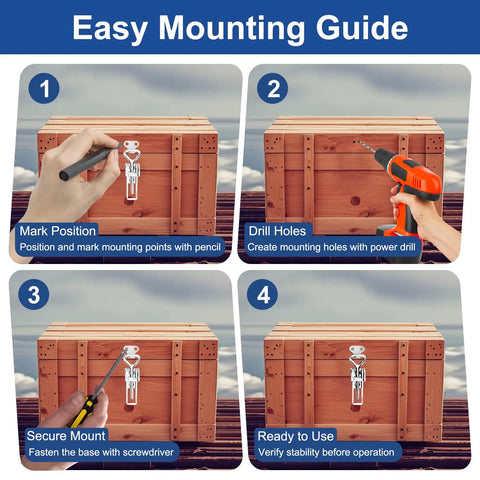 Easy Mounting Guide

1

Mark Position

Position and mark mounting points with pencil

2

Drill Holes

Create mounting holes with power drill

3

Secure Mount

Fasten the base with screwdriver

4

Ready to Use

Verify stability before operation