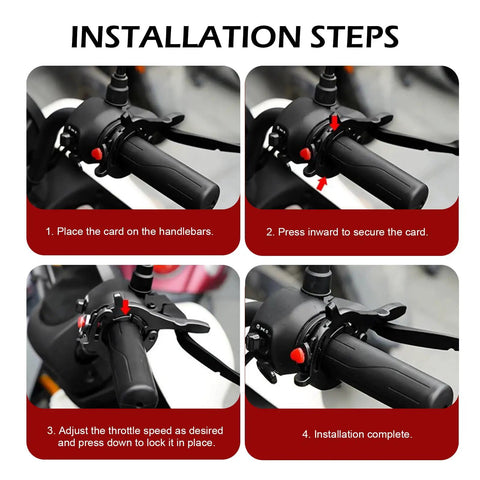 INSTALLATION STEPS

1. Place the card on the handlebars.

2. Press inward to secure the card.

3. Adjust the throttle speed as desired and press down to lock it in place.

4. Installation complete.