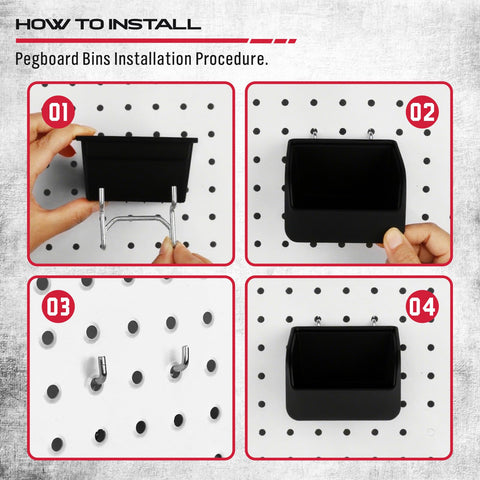 HOW TO INSTALL

Pegboard Bins Installation Procedure.

01

02

03

04