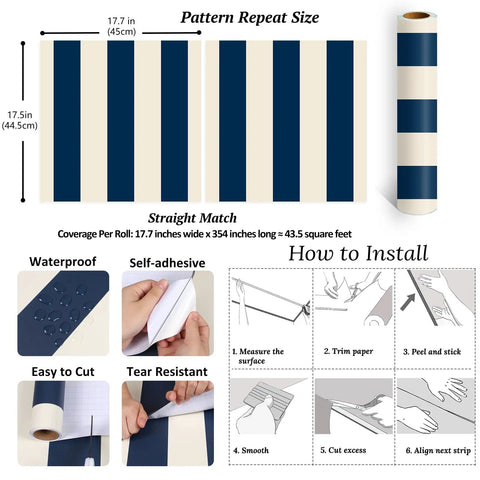 Pattern Repeat Size

17.7 in
(45cm)

17.5in
(44.5cm)

Straight Match

Coverage Per Roll: 17.7 inches wide x 354 inches long ≈ 43.5 square feet

Waterproof

Self-adhesive

Easy to Cut

Tear Resistant

How to Install

1. Measure the surface

2. Trim paper

3. Peel and stick

4. Smooth

5. Cut excess

6. Align next strip