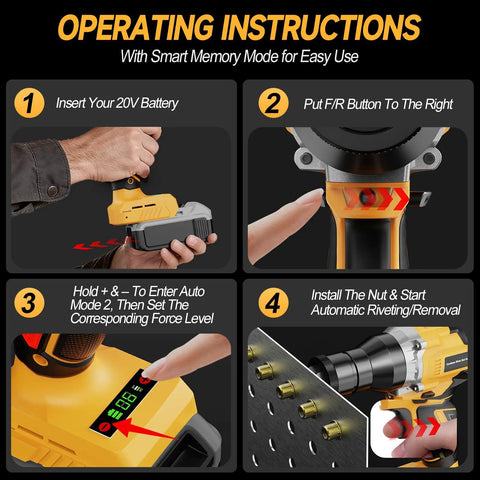 OPERATING INSTRUCTIONS
With Smart Memory Mode for Easy Use

1 Insert Your 20V Battery

2 Put F/R Button To The Right

3 Hold + & – To Enter Auto Mode 2, Then Set The Corresponding Force Level

88

4 Install The Nut & Start Automatic Riveting/Removal