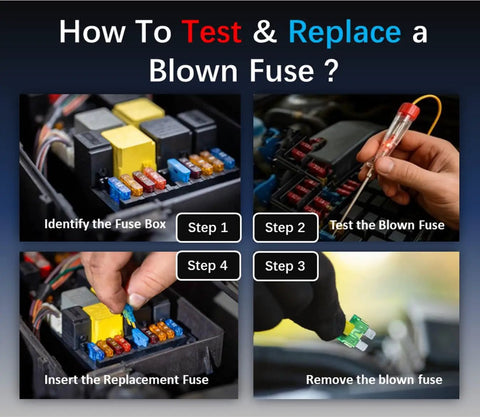 How To Test & Replace a Blown Fuse ?

Identify the Fuse Box

Step 1

Step 2

Test the Blown Fuse

Step 4

Step 3

Insert the Replacement Fuse

Remove the blown fuse