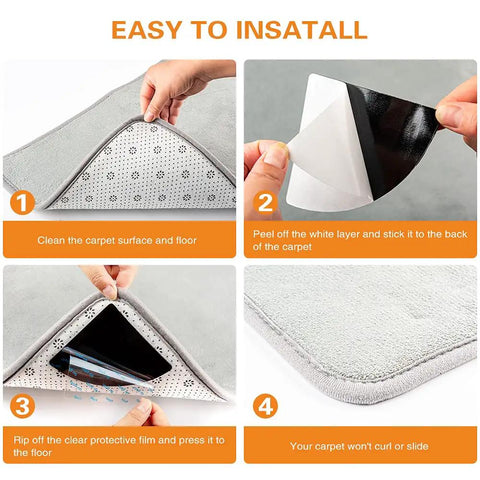 EASY TO INSATALL

1

Clean the carpet surface and floor

2

Peel off the white layer and stick it to the back of the carpet

3

Rip off the clear protective film and press it to the floor

4

Your carpet won't curl or slide