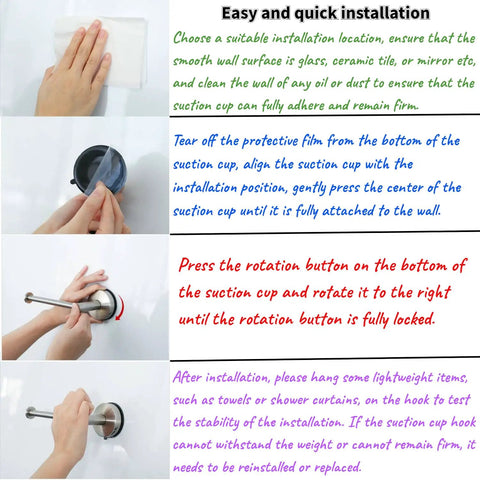 Easy and quick installation

Choose a suitable installation location, ensure that the smooth wall surface is glass, ceramic tile, or mirror etc, and clean the wall of any oil or dust to ensure that the suction cup can fully adhere and remain firm.

Tear off the protective film from the bottom of the suction cup, align the suction cup with the installation position, gently press the center of the suction cup until it is fully attached to the wall.

Press the rotation button on the bottom of the suction cup and rotate it to the right until the rotation button is fully locked.

After installation, please hang some lightweight items, such as towels or shower curtains, on the hook to test the stability of the installation. If the suction cup hook cannot withstand the weight or cannot remain firm, it needs to be reinstalled or replaced.