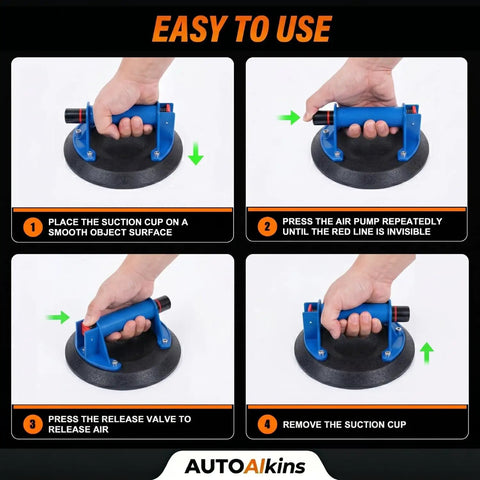 EASY TO USE

1 PLACE THE SUCTION CUP ON A SMOOTH OBJECT SURFACE

2 PRESS THE AIR PUMP REPEATEDLY UNTIL THE RED LINE IS INVISIBLE

3 PRESS THE RELEASE VALVE TO RELEASE AIR

4 REMOVE THE SUCTION CUP

AUTOAIkins