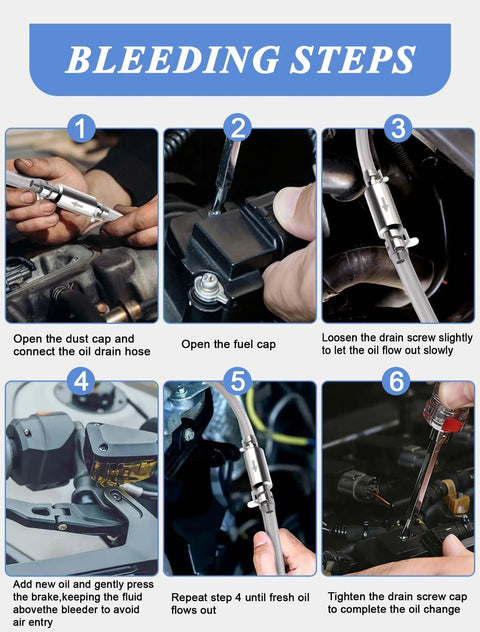 BLEEDING STEPS

1

Open the dust cap and connect the oil drain hose

2

Open the fuel cap

3

Loosen the drain screw slightly to let the oil flow out slowly

4

Add new oil and gently press the brake,keeping the fluid abovethe bleeder to avoid air entry

5

Repeat step 4 until fresh oil flows out

6

Tighten the drain screw cap to complete the oil change