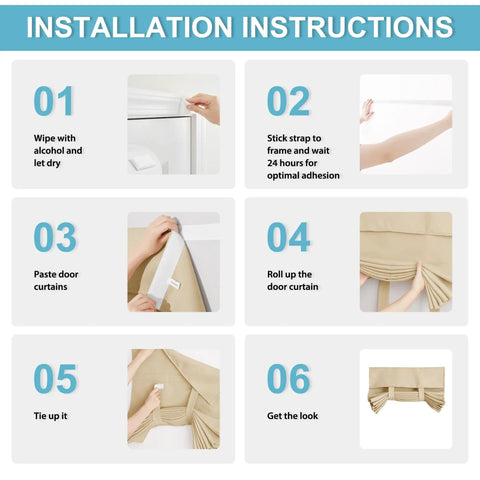 INSTALLATION INSTRUCTIONS

01

Wipe with alcohol and let dry

02

Stick strap to frame and wait 24 hours for optimal adhesion

03

Paste door curtains

04

Roll up the door curtain

05

Tie up it

06

Get the look