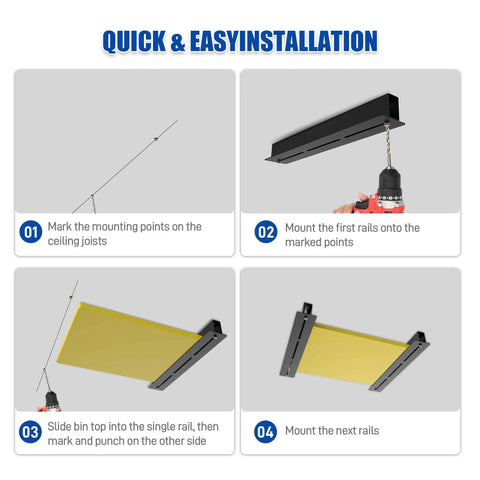 QUICK & EASYINSTALLATION

01 Mark the mounting points on the ceiling joists

02 Mount the first rails onto the marked points

03 Slide bin top into the single rail, then mark and punch on the other side

04 Mount the next rails