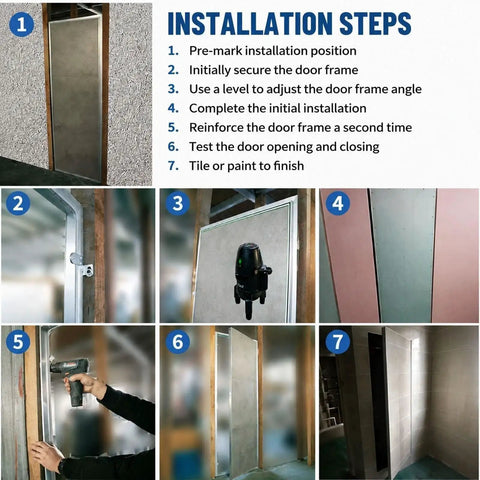 1

INSTALLATION STEPS

1. Pre-mark installation position
2. Initially secure the door frame
3. Use a level to adjust the door frame angle
4. Complete the initial installation
5. Reinforce the door frame a second time
6. Test the door opening and closing
7. Tile or paint to finish

2

3

4

5

6

7