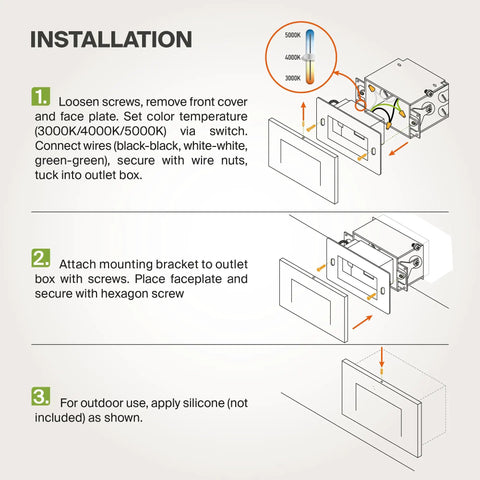 INSTALLATION

5000K
4000K
3000K

1. Loosen screws, remove front cover and face plate. Set color temperature (3000K/4000K/5000K) via switch. Connect wires (black-black, white-white, green-green), secure with wire nuts, tuck into outlet box.

2. Attach mounting bracket to outlet box with screws. Place faceplate and secure with hexagon screw

3. For outdoor use, apply silicone (not included) as shown.