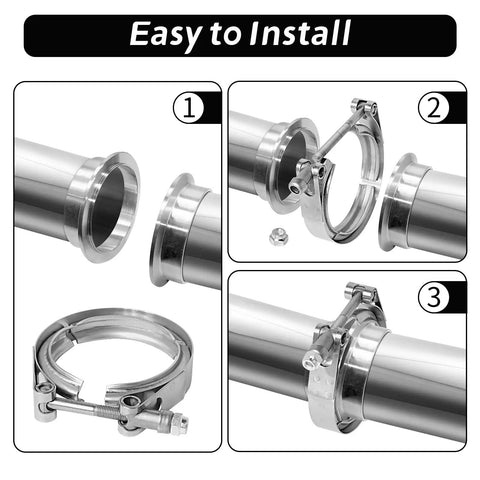 Easy to Install

1

2

3