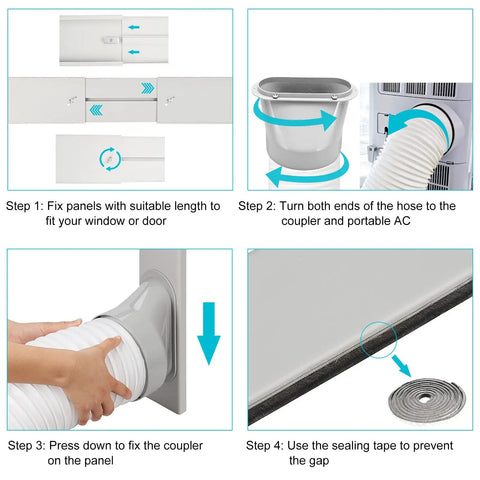 Step 1: Fix panels with suitable length to fit your window or door

Step 2: Turn both ends of the hose to the coupler and portable AC

Step 3: Press down to fix the coupler on the panel

Step 4: Use the sealing tape to prevent the gap