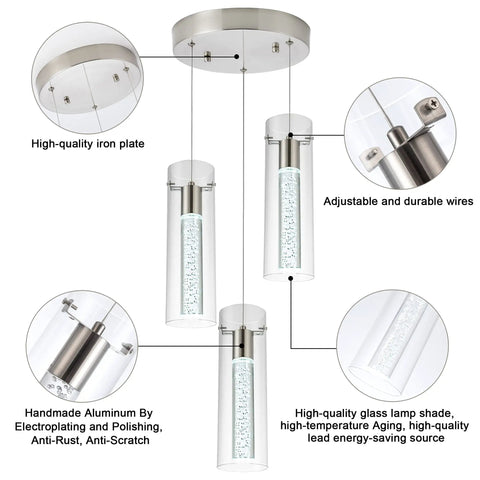 High-quality iron plate

Adjustable and durable wires

Handmade Aluminum By Electroplating and Polishing, Anti-Rust, Anti-Scratch

High-quality glass lamp shade, high-temperature Aging, high-quality lead energy-saving source