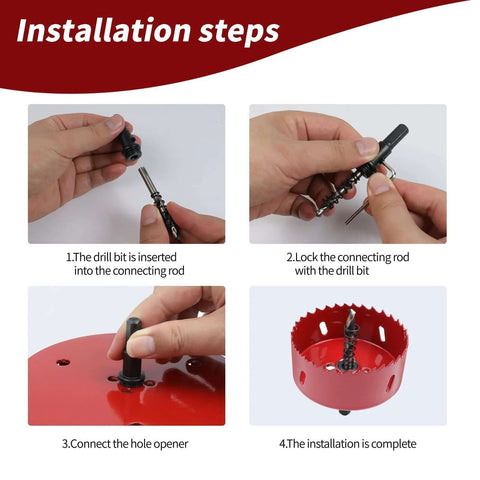 Installation steps

1.The drill bit is inserted into the connecting rod

2.Lock the connecting rod with the drill bit

3.Connect the hole opener

4.The installation is complete