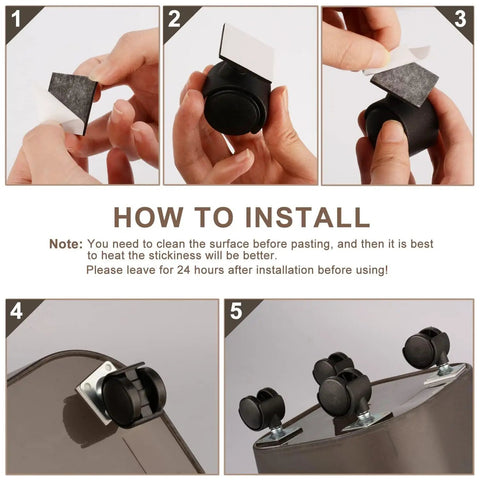 1

2

3

HOW TO INSTALL

Note: You need to clean the surface before pasting, and then it is best to heat the stickiness will be better.
Please leave for 24 hours after installation before using!

4

5