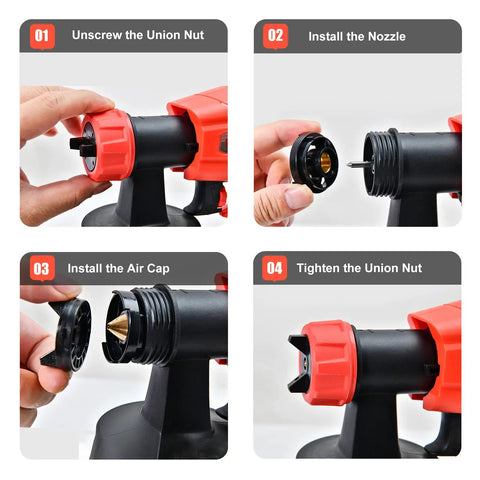 01 Unscrew the Union Nut

02 Install the Nozzle

03 Install the Air Cap

04 Tighten the Union Nut