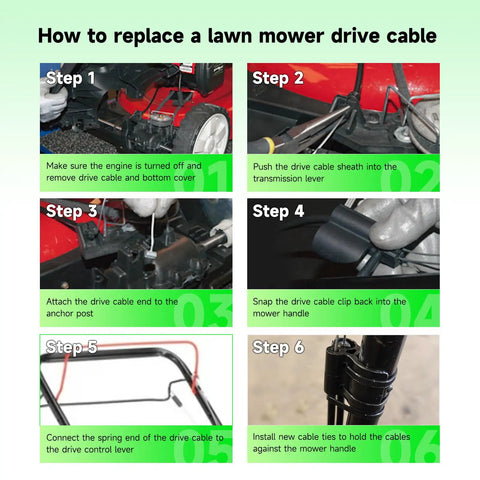 How to replace a lawn mower drive cable

Step 1

Make sure the engine is turned off and remove drive cable and bottom cover

01

Step 2

Push the drive cable sheath into the transmission lever

02

Step 3

Attach the drive cable end to the anchor post

03

Step 4

Snap the drive cable clip back into the mower handle

04

Step 5

Connect the spring end of the drive cable to the drive control lever

05

Step 6

Install new cable ties to hold the cables against the mower handle

06