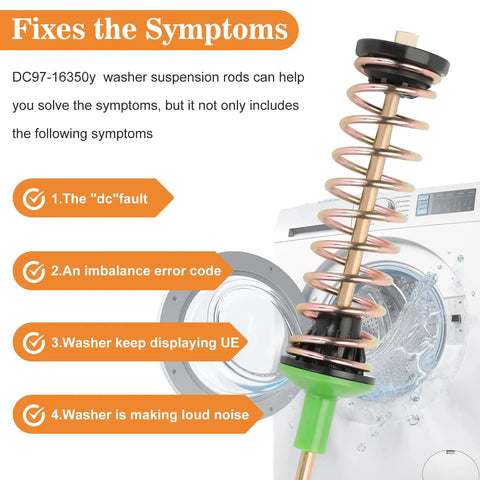 Fixes the Symptoms

DC97-16350y washer suspension rods can help you solve the symptoms, but it not only includes the following symptoms

1.The "dc"fault

2.An imbalance error code

3.Washer keep displaying UE

4.Washer is making loud noise