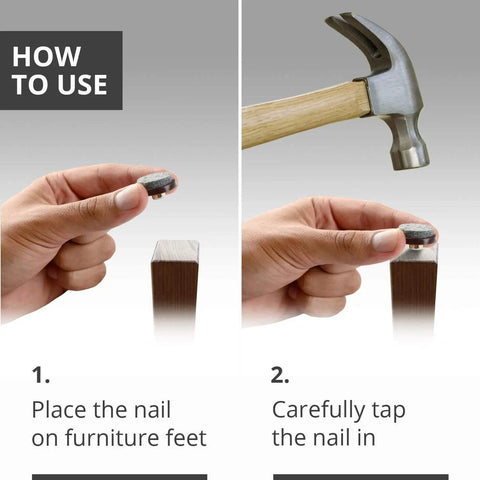 HOW TO USE

1.

Place the nail on furniture feet

2.

Carefully tap the nail in