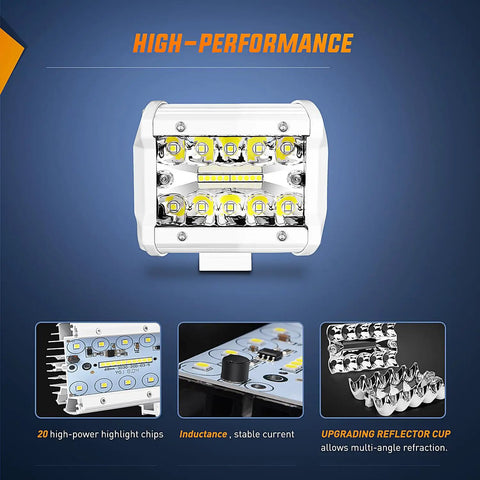 HIGH-PERFORMANCE

20 high-power highlight chips

Inductance , stable current

UPGRADING REFLECTOR CUP
allows multi-angle refraction.