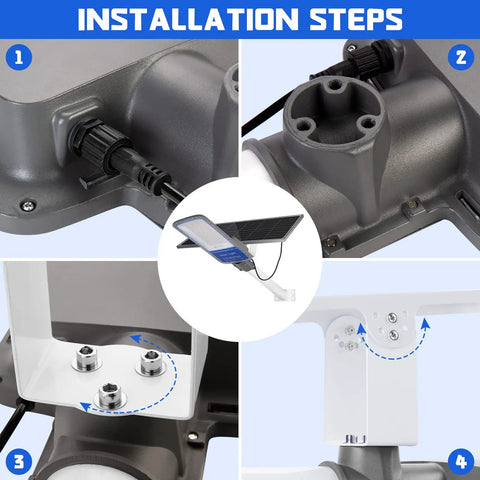 INSTALLATION STEPS

1

2

3

4