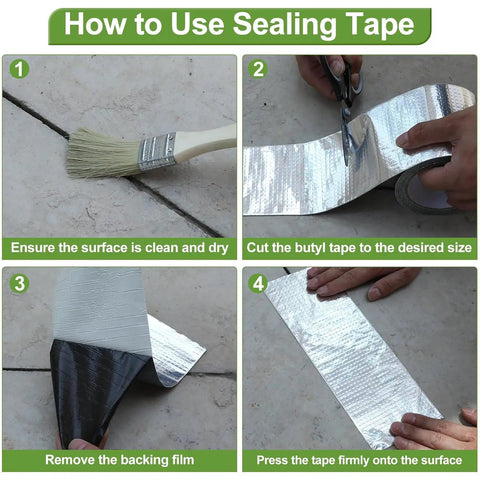 How to Use Sealing Tape

1

Ensure the surface is clean and dry

2

Cut the butyl tape to the desired size

3

Remove the backing film

4

Press the tape firmly onto the surface