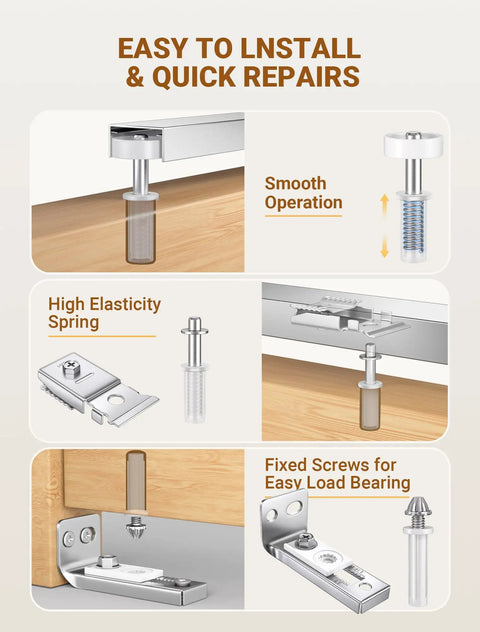 EASY TO LNSTALL & QUICK REPAIRS

Smooth Operation

High Elasticity Spring

Fixed Screws for Easy Load Bearing