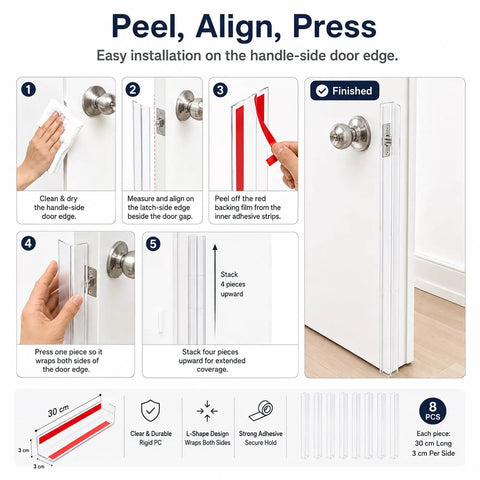 Peel, Align, Press

Easy installation on the handle-side door edge.

1

Clean & dry the handle-side door edge.

2

Measure and align on the latch-side edge beside the door gap.

3

Peel off the red backing film from the inner adhesive strips.

Finished

4

Press one piece so it wraps both sides of the door edge.

5

Stack 4 pieces upward

Stack four pieces upward for extended coverage.

30 cm

3 cm

3 cm

Clear & Durable Rigid PC

L-Shape Design Wraps Both Sides

Strong Adhesive Secure Hold

8 PCS

Each piece: 30 cm Long 3 cm Per Side