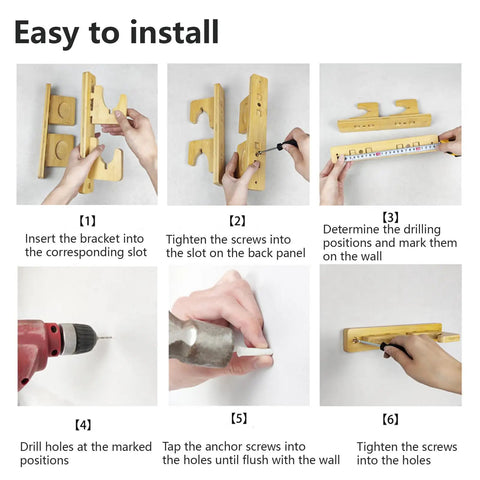 Easy to install

【1】
Insert the bracket into the corresponding slot

【2】
Tighten the screws into the slot on the back panel

【3】
Determine the drilling positions and mark them on the wall

【4】
Drill holes at the marked positions

【5】
Tap the anchor screws into the holes until flush with the wall

【6】
Tighten the screws into the holes