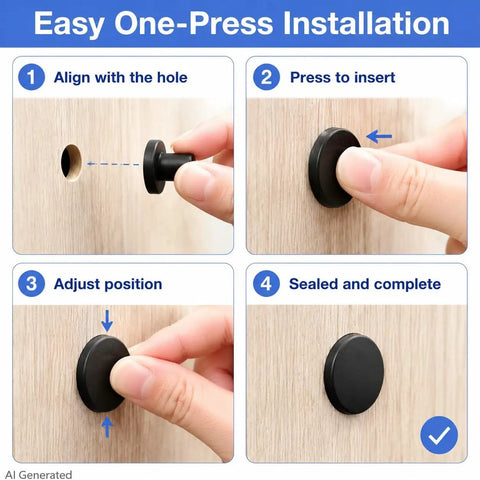 Easy One-Press Installation

1 Align with the hole

2 Press to insert

3 Adjust position

4 Sealed and complete

AI Generated