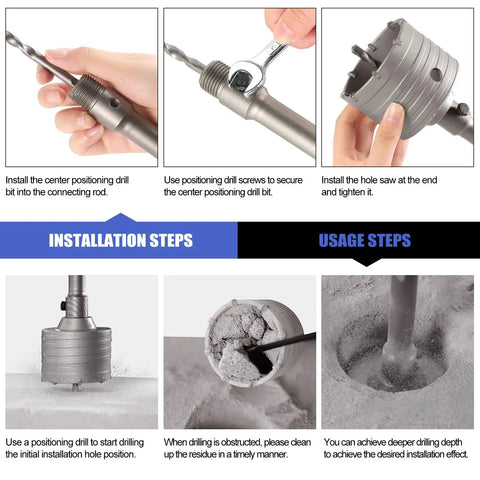 Install the center positioning drill bit into the connecting rod.

Use positioning drill screws to secure the center positioning drill bit.

Install the hole saw at the end and tighten it.

INSTALLATION STEPS

USAGE STEPS

Use a positioning drill to start drilling the initial installation hole position.

When drilling is obstructed, please clean up the residue in a timely manner.

You can achieve deeper drilling depth to achieve the desired installation effect.