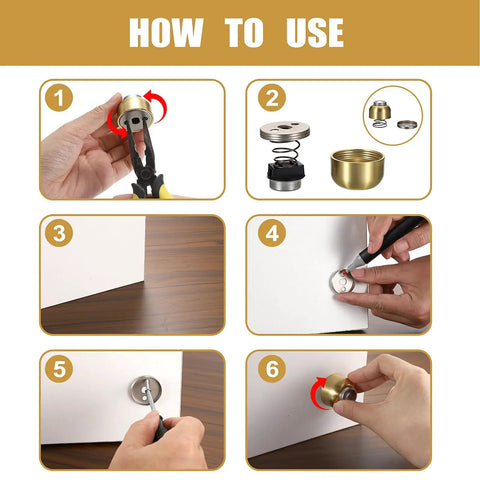 HOW TO USE

1

2

3

4

5

6