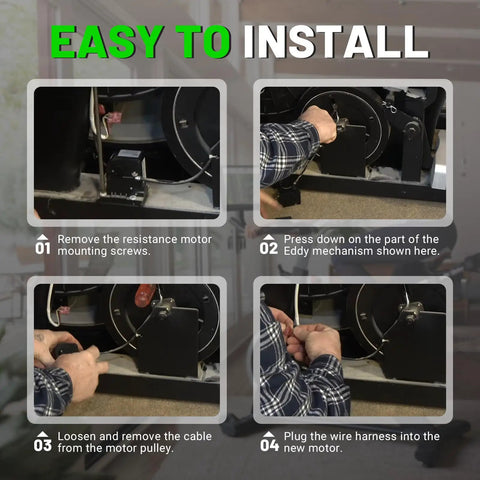 EASY TO INSTALL

01 Remove the resistance motor mounting screws.

02 Press down on the part of the Eddy mechanism shown here.

03 Loosen and remove the cable from the motor pulley.

04 Plug the wire harness into the new motor.