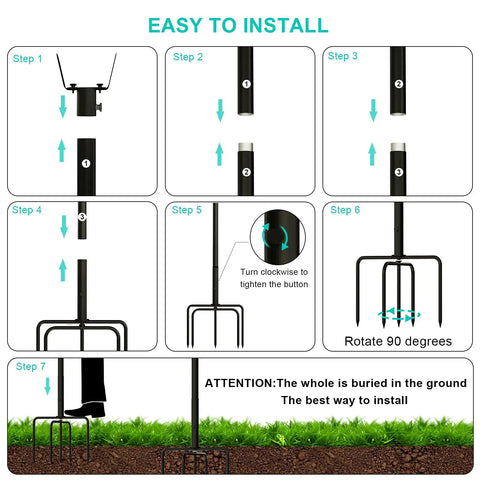 EASY TO INSTALL

Step 1

1

Step 2

1

2

Step 3

2

3

Step 4

3

Step 5

Turn clockwise to tighten the button

Step 6

Rotate 90 degrees

Step 7

ATTENTION:The whole is buried in the ground
The best way to install