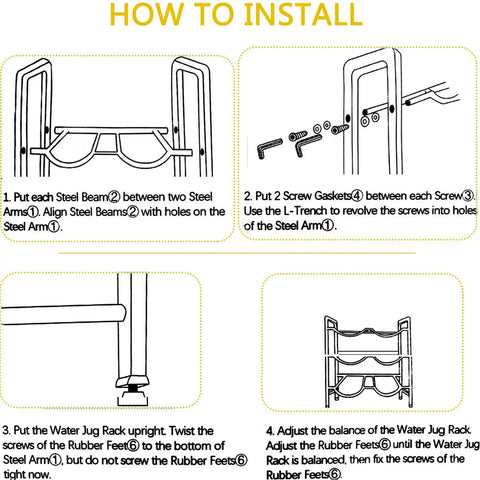 HOW TO INSTALL

1. Put each Steel Beam② between two Steel Arms①. Align Steel Beams② with holes on the Steel Arm①.

2. Put 2 Screw Gaskets④ between each Screw③. Use the L-Trench to revolve the screws into holes of the Steel Arm①.

3. Put the Water Jug Rack upright. Twist the screws of the Rubber Feet⑥ to the bottom of Steel Arm①, but do not screw the Rubber Feets⑥ tight now.

4. Adjust the balance of the Water Jug Rack. Adjust the Rubber Feets⑥ until the Water Jug Rack is balanced, then fix the screws of the Rubber Feets⑥.