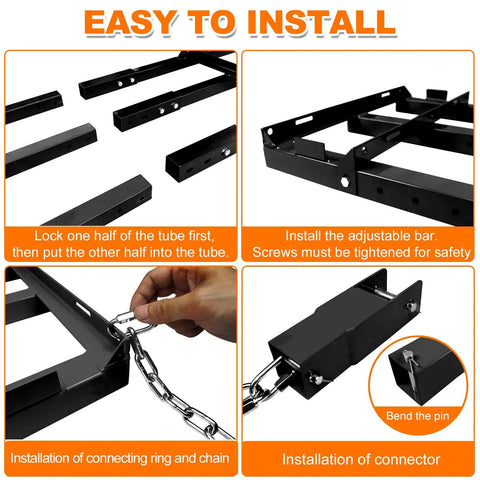 EASY TO INSTALL

Lock one half of the tube first, then put the other half into the tube.

Install the adjustable bar. Screws must be tightened for safety

Installation of connecting ring and chain

Bend the pin

Installation of connector