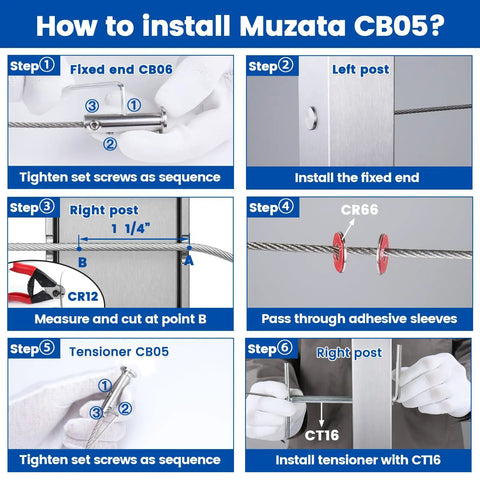 How to install Muzata CB05?

Step① Fixed end CB06

③ ①

②

Tighten set screws as sequence

Step② Left post

Install the fixed end

Step③ Right post

1 1/4"

B A

CR12

Measure and cut at point B

Step④

CR66

Pass through adhesive sleeves

Step⑤ Tensioner CB05

①

③ ②

Tighten set screws as sequence

Step⑥ Right post

CT16

Install tensioner with CT16