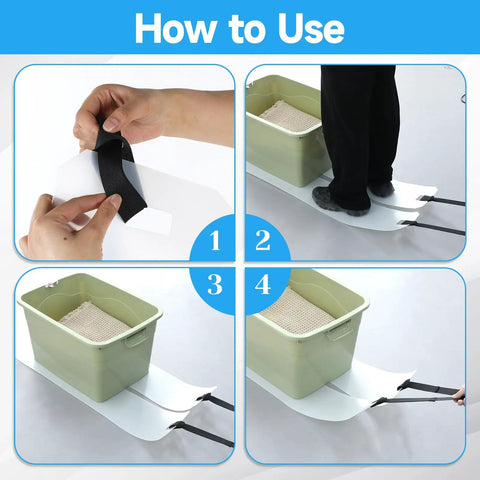 How to Use

1

2

3

4